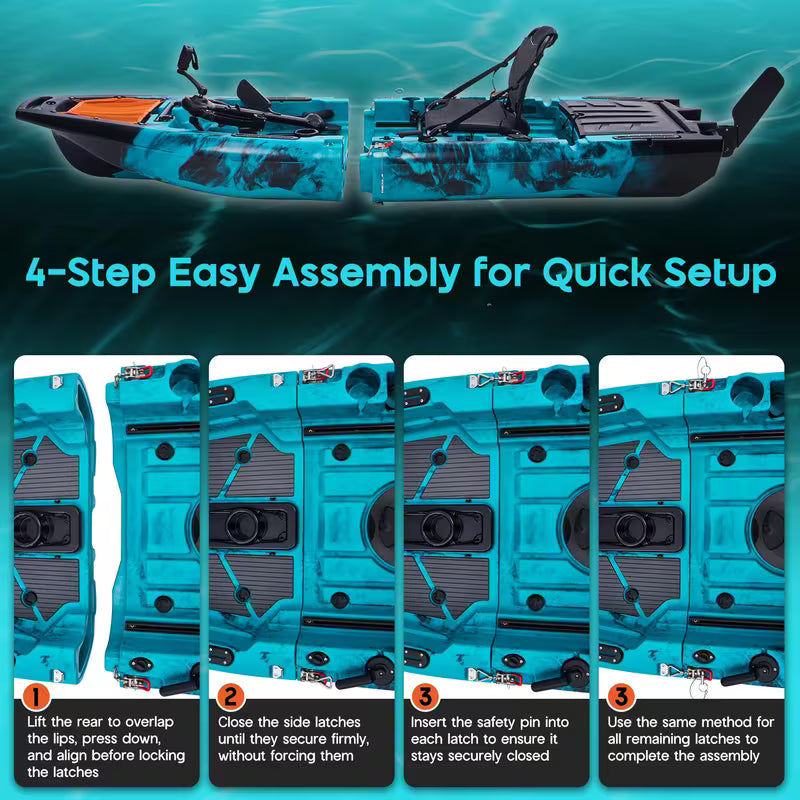 4-Step Easy Assembly for Quick Setup

1
Lift the rear to overlap the lips, press down, and align before locking the latches

2
Close the side latches until they secure firmly, without forcing them

3
Insert the safety pin into each latch to ensure it stays securely closed

3
Use the same method for all remaining latches to complete the assembly